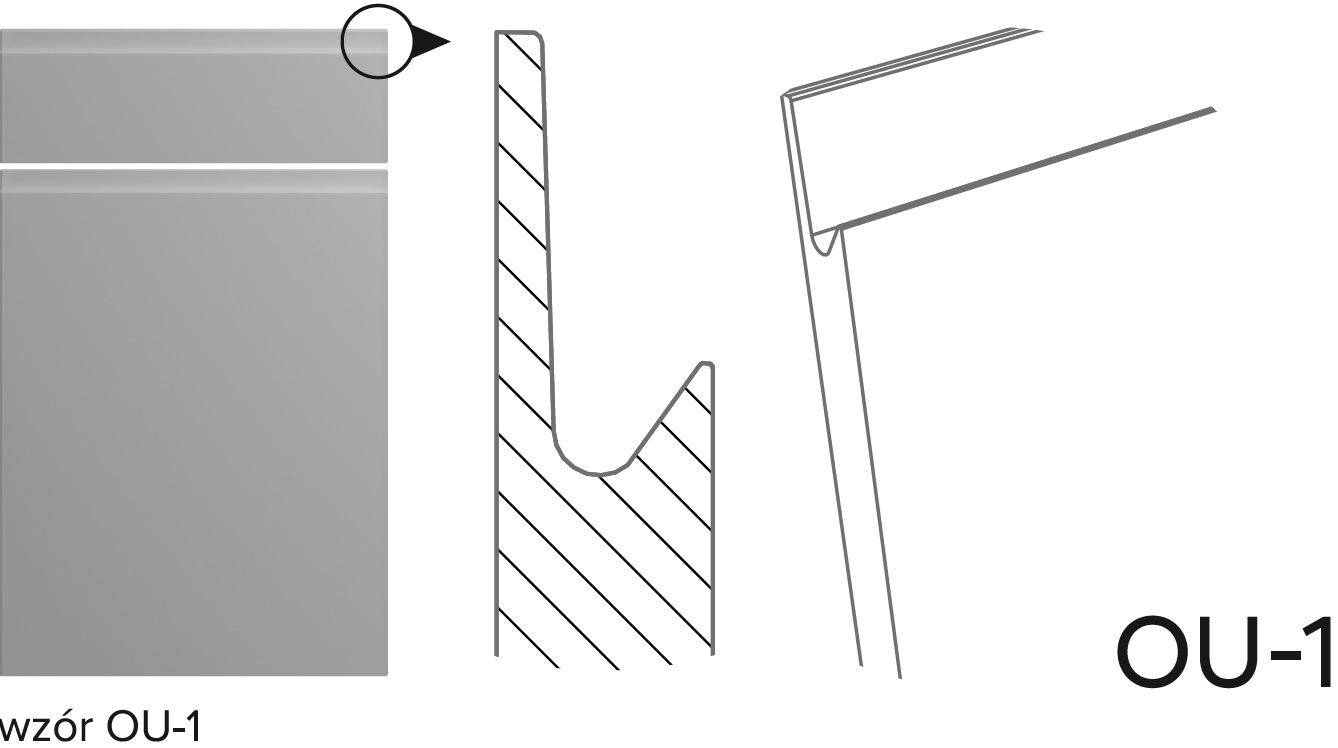 OU-1

wzór OU-1